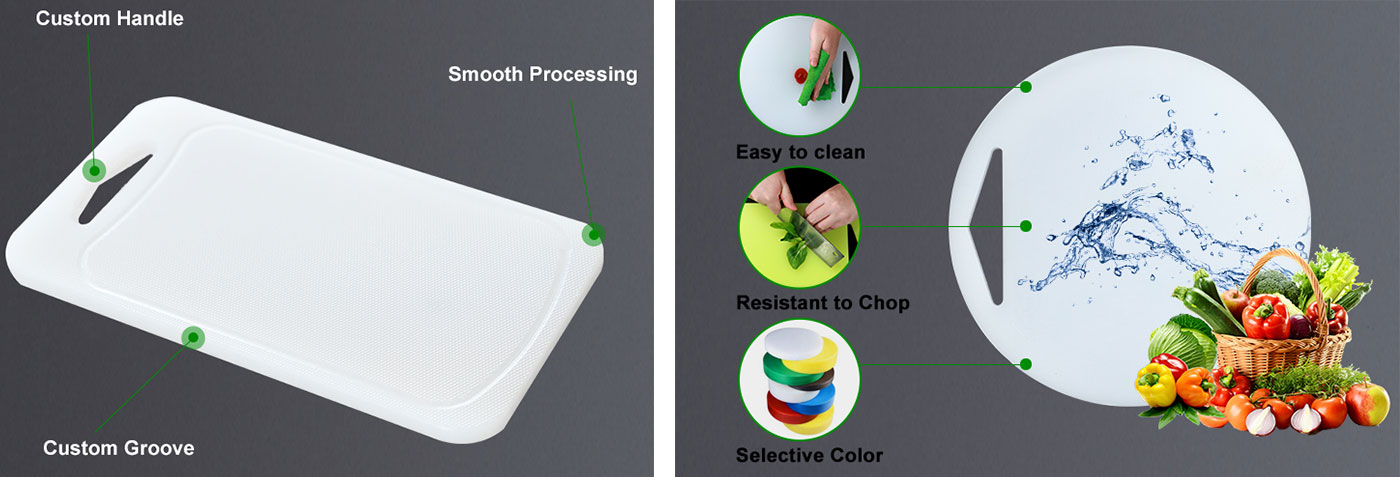 Custom Handle

Smooth Processing

Custom Groove

Easy to clean

Resistant to Chop

Selective Color