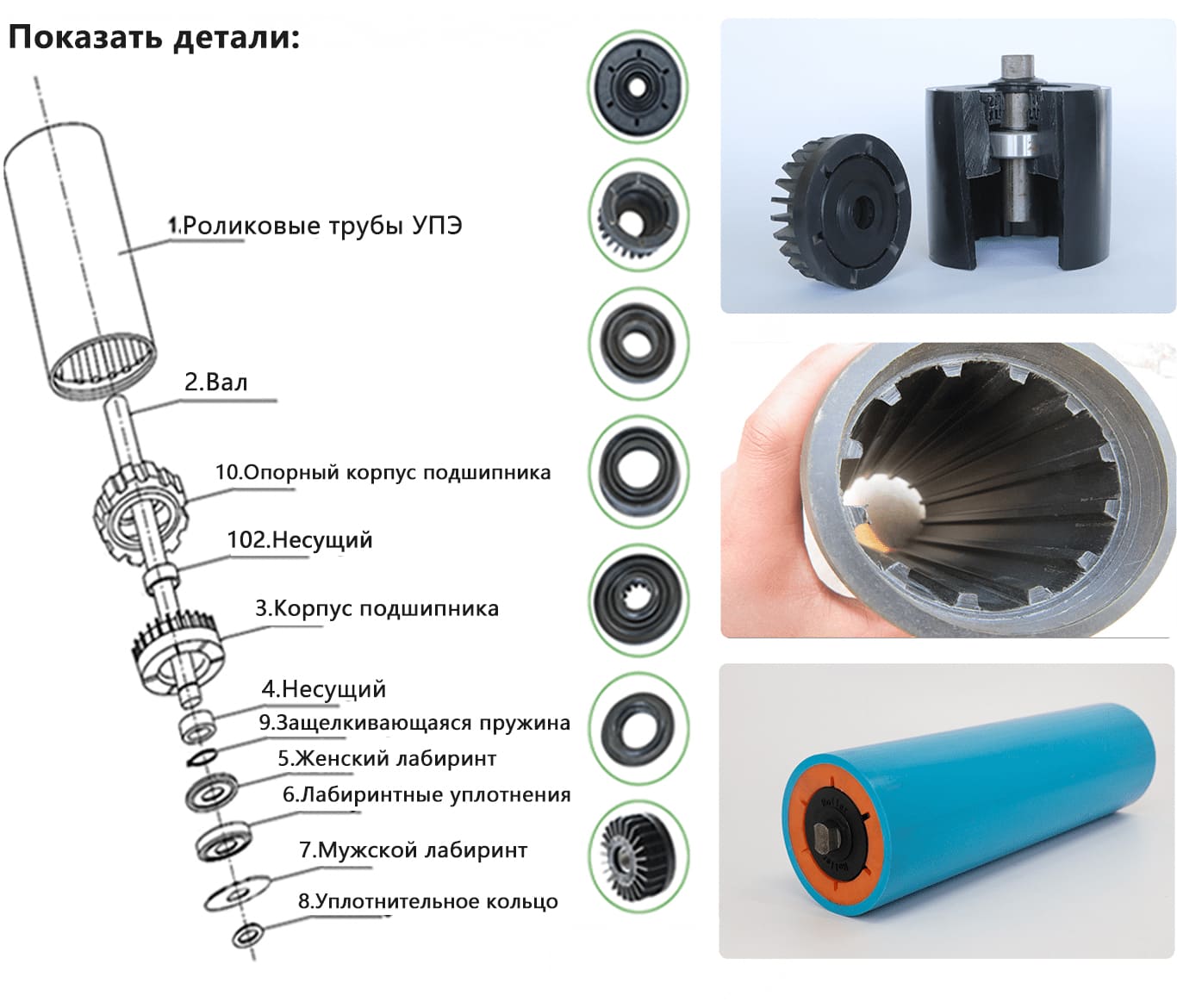 Показать детали:

1.Роликовые трубы УПЭ

2.Вал

10.Опорный корпус подшипника

102.Несущий

3.Корпус подшипника

4.Несущий

9.Защелкивающаяся пружина

5.Женский лабиринт

6.Лабиринтные уплотнения

7.Мужской лабиринт

8.Уплотнительное кольцо